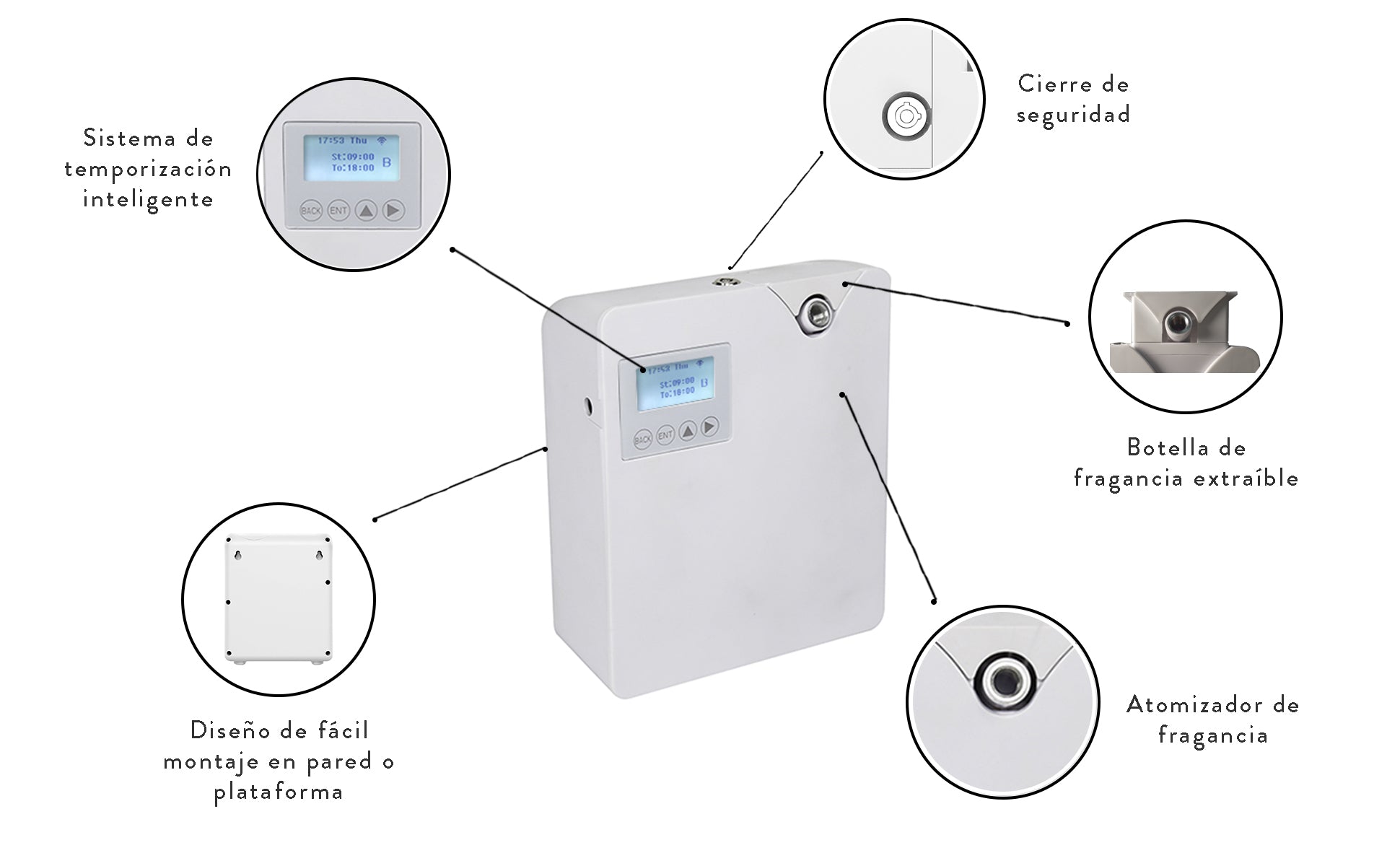 Sistema de temporización inteligente

17:53 Thu
St:09:00
To:18:00
B
BACK ENT

Cierre de seguridad

17:53 Thu
St:09:00
To:18:00
B
BACK ENT

Botella de fragancia extraíble

Diseño de fácil montaje en pared o plataforma

Atomizador de fragancia